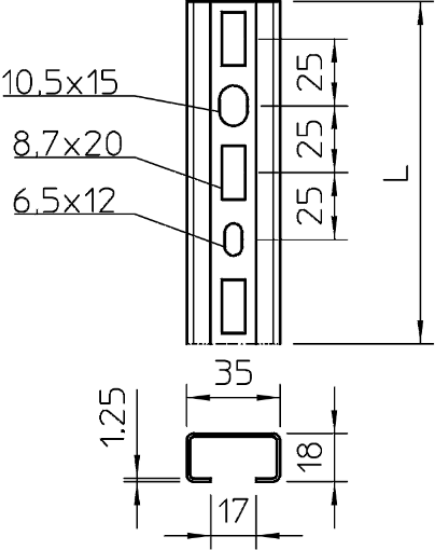 10,5x15
8,7x20
6,5x12
25
25
25
L
35
1,25
18
17