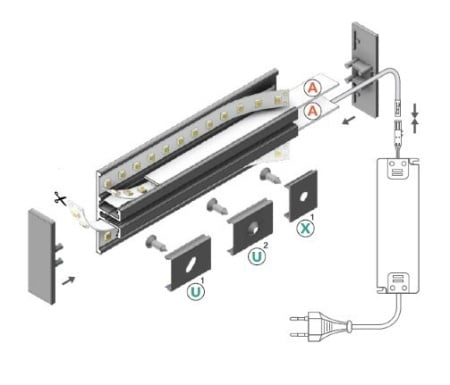 A
A
X 1
U 2
U 1