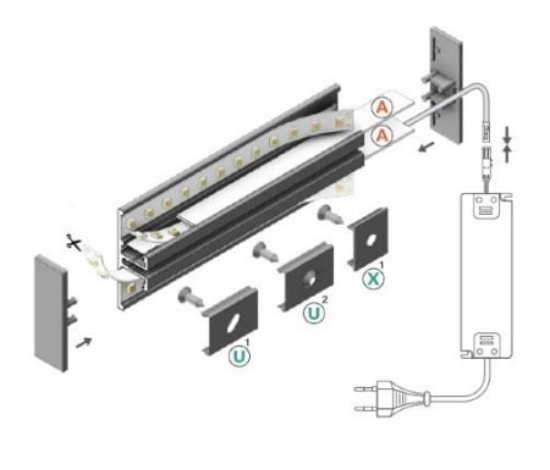 A
A
X 1
U 2
U 1